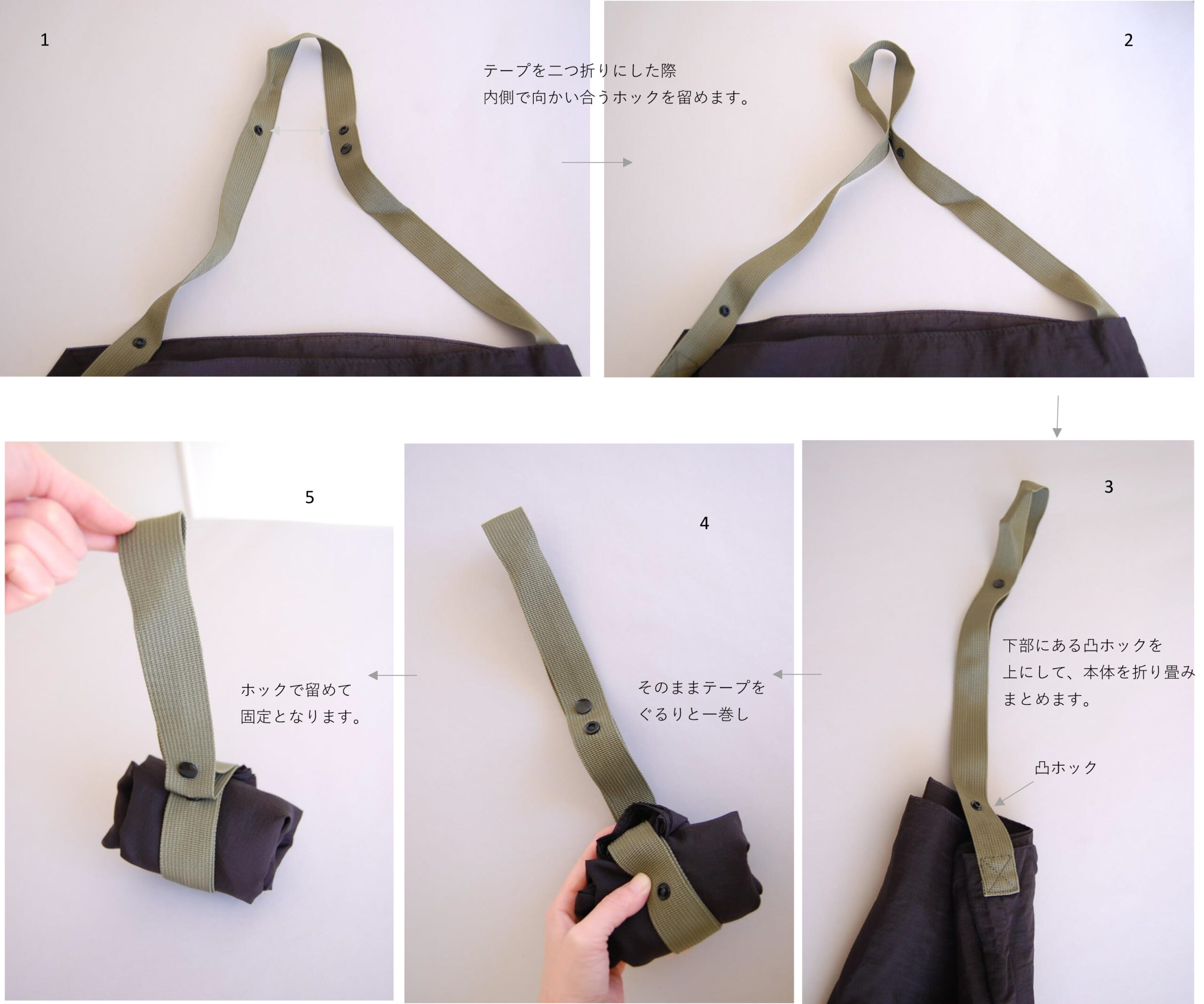 1

テープを二つ折りにした際
内側で向かい合うホックを留めます。

2

3

下部にある凸ホックを
上にして、本体を折り畳み
まとめます。

凸ホック

4

そのままテープを
ぐるりと一巻し

5

ホックで留めて
固定となります。